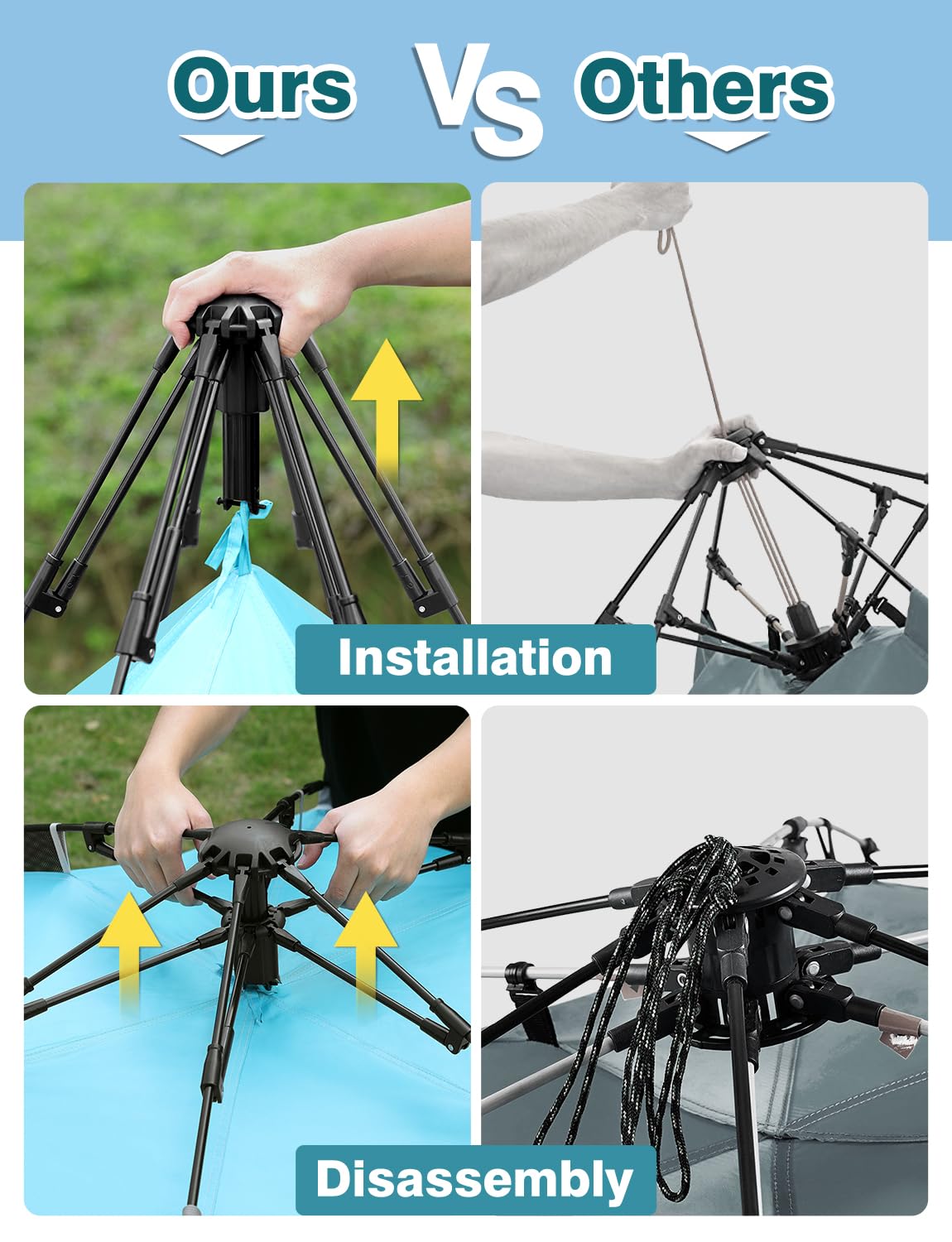 Ours VS Others

Installation

Disassembly