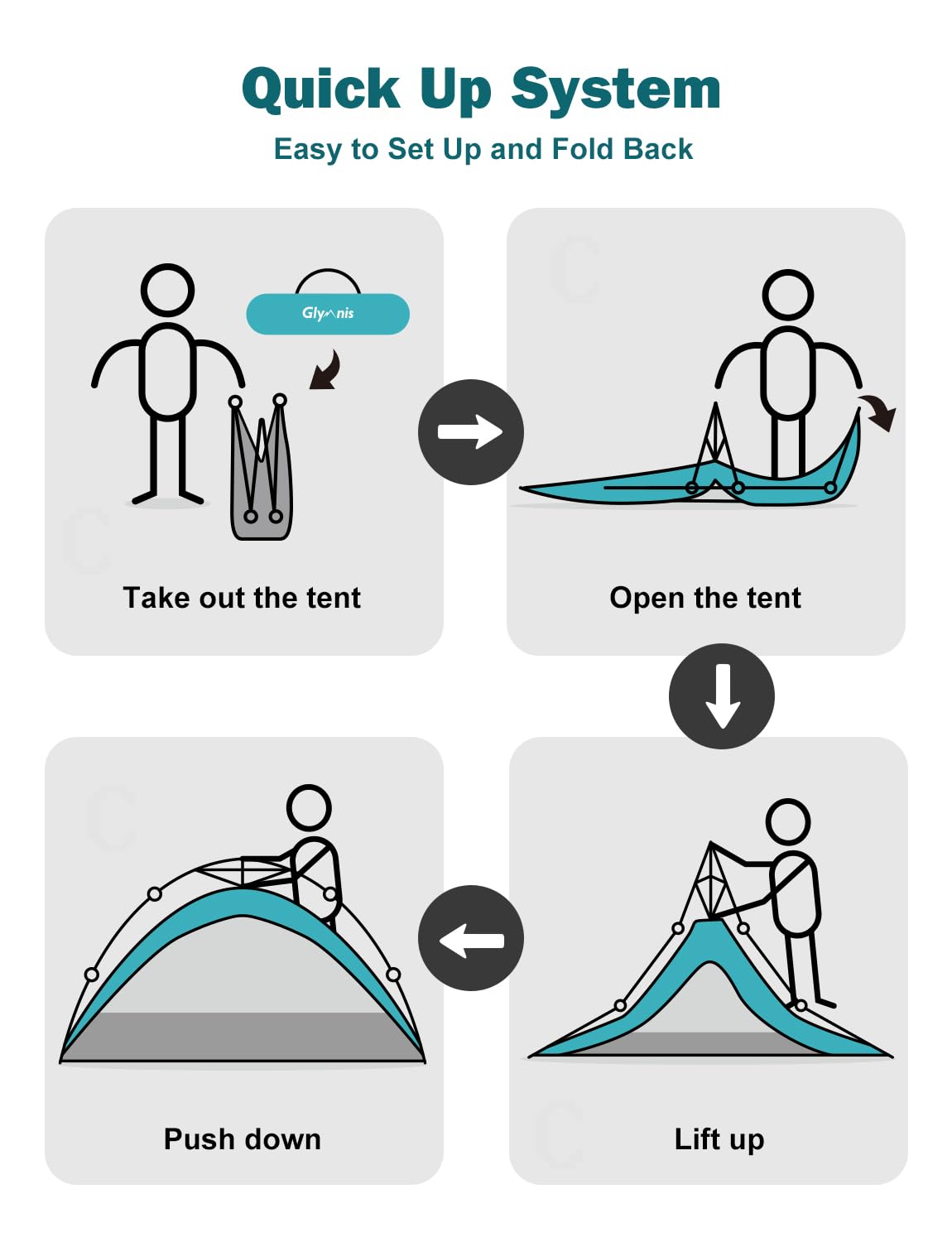 Quick Up System
Easy to Set Up and Fold Back

Glymnis

Take out the tent

Open the tent

Lift up

Push down